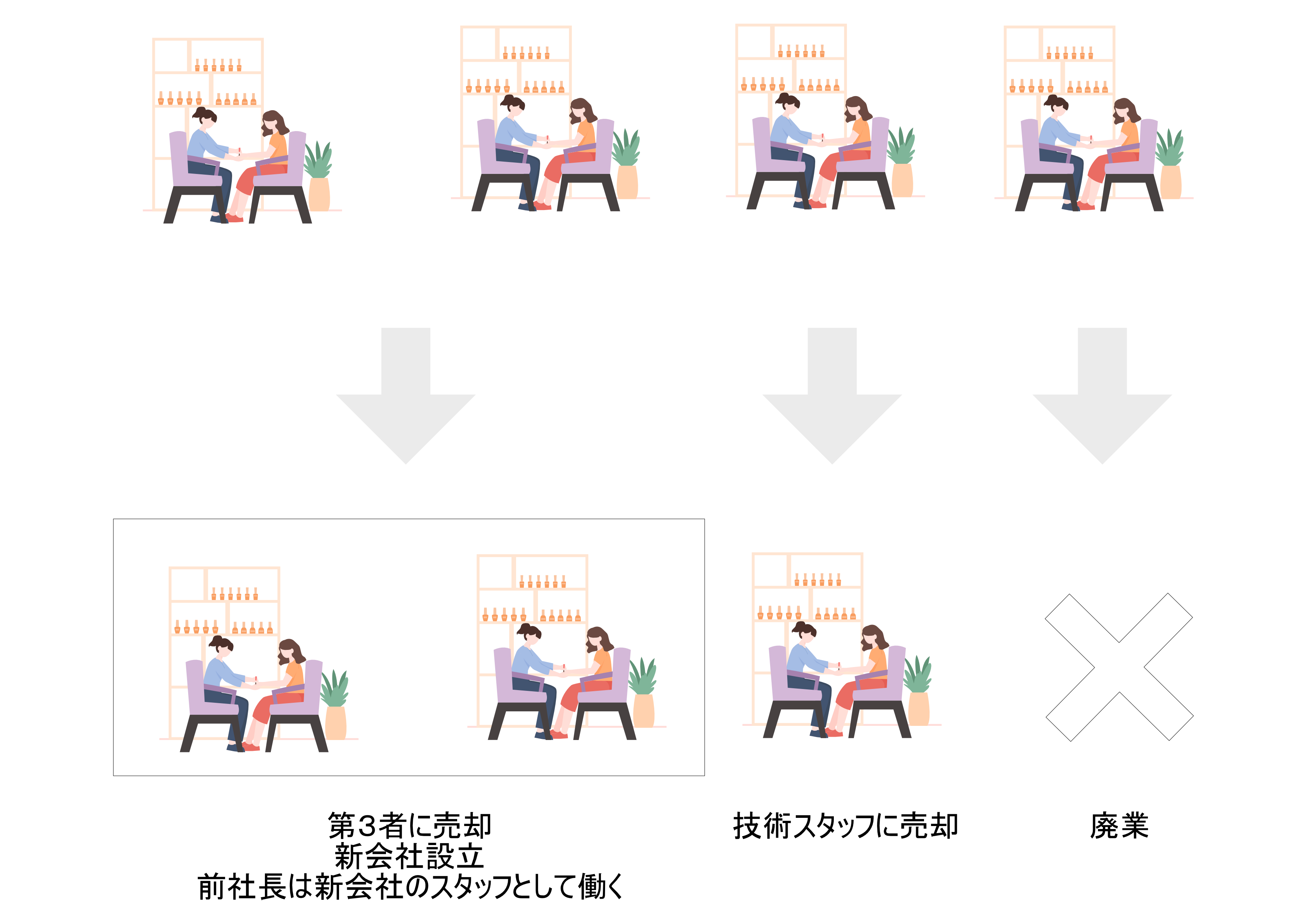 第３者に売却
新会社設立
前社長は新会社のスタッフとして働く

技術スタッフに売却

廃業